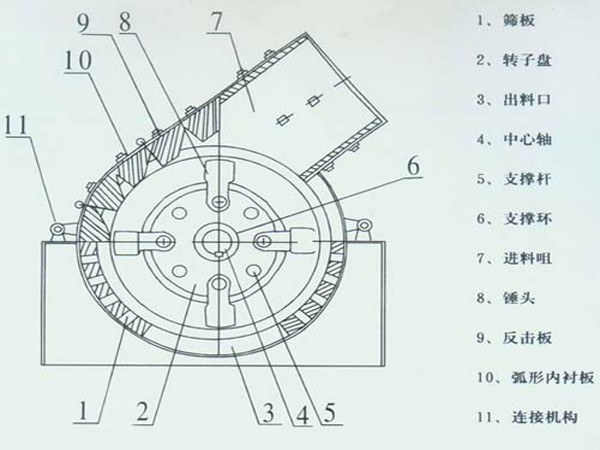 9 8 7
10
11
6
1 2 3 4 5

1、筛板
2、转子盘
3、出料口
4、中心轴
5、支撑杆
6、支撑环
7、进料咀
8、锤头
9、反击板
10、弧形内衬板
11、连接机构